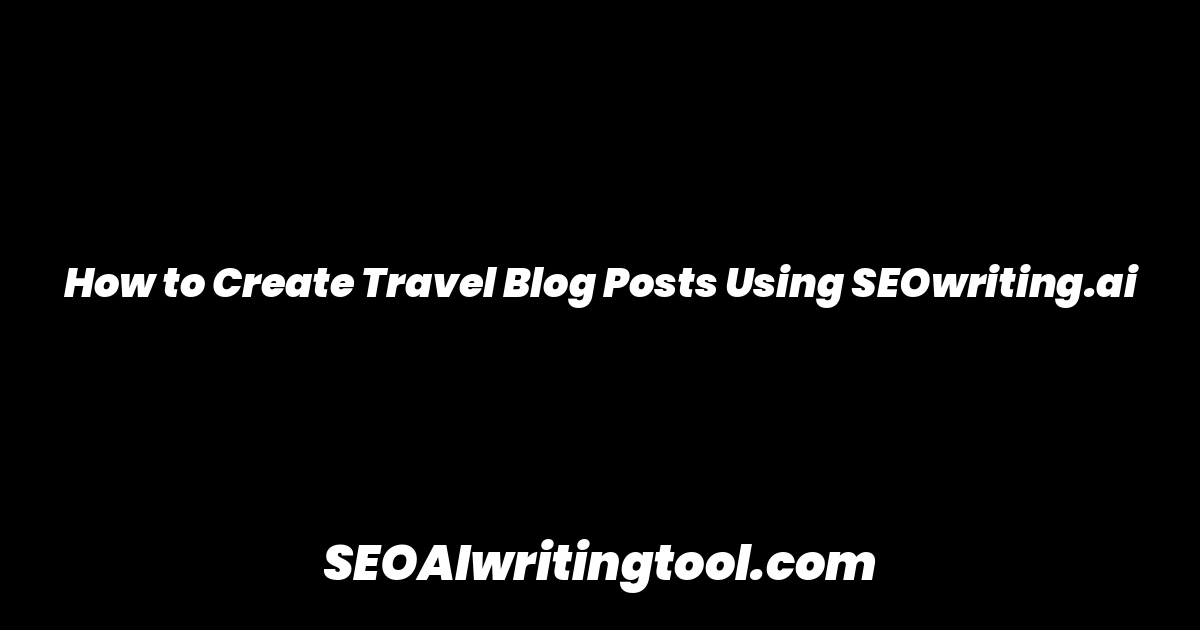 How to Create Travel Blog Posts Using SEOwriting.ai

SEOAIwritingtool.com