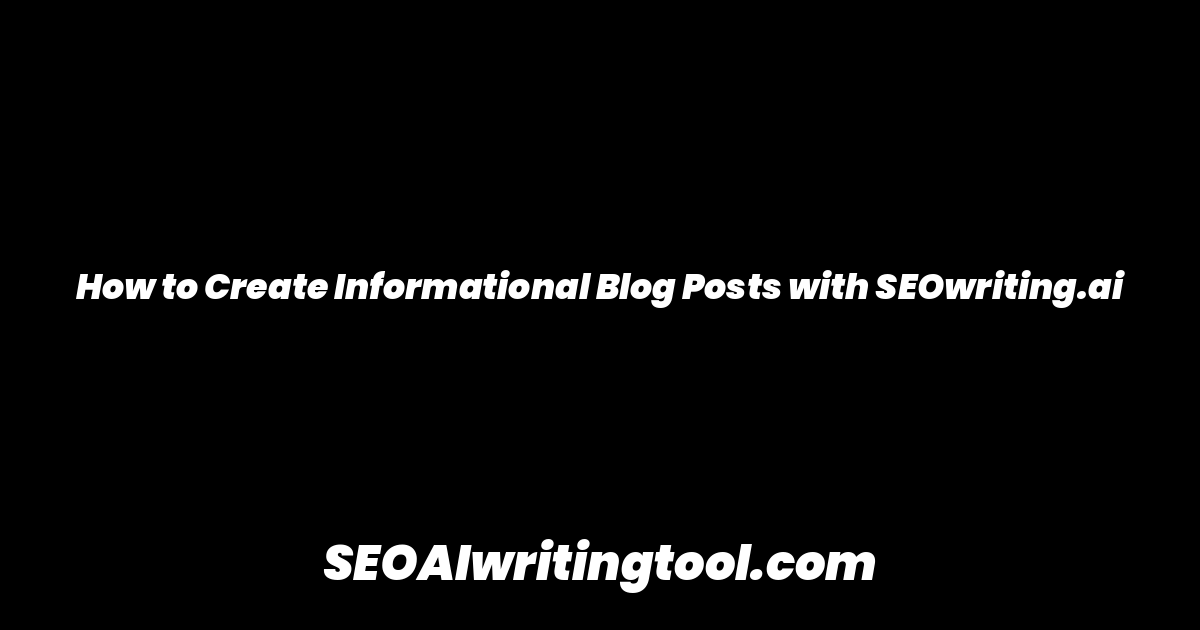 How to Create Informational Blog Posts with SEOwriting.ai

SEOAIwritingtool.com