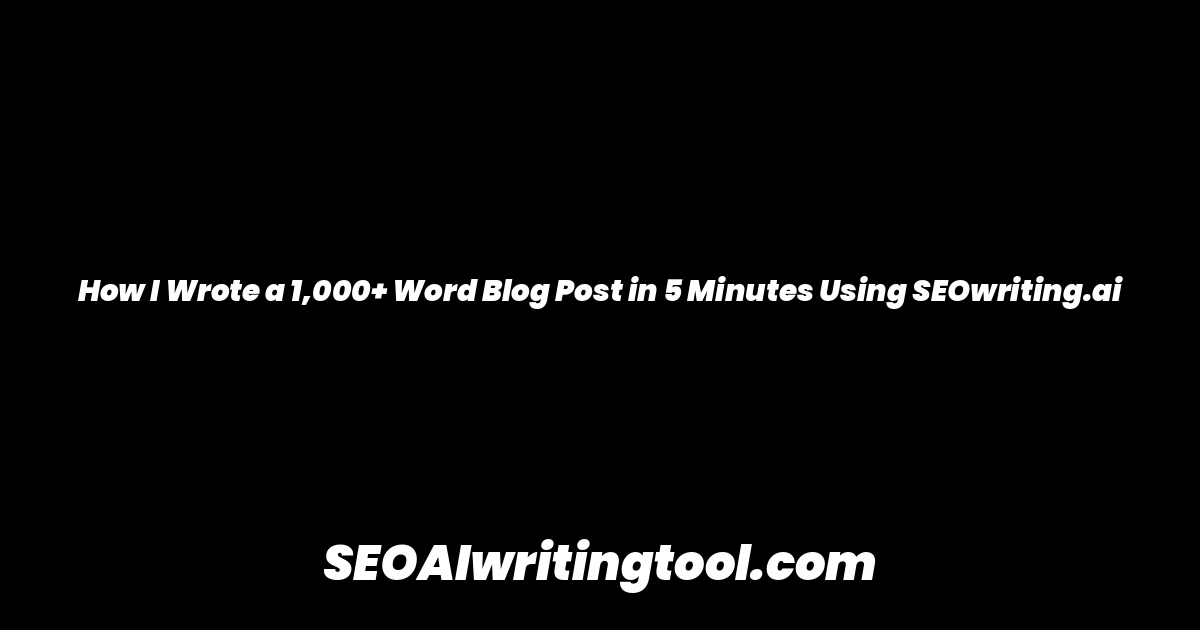 How I Wrote a 1,000+ Word Blog Post in 5 Minutes Using SEOwriting.ai

SEOAIwritingtool.com